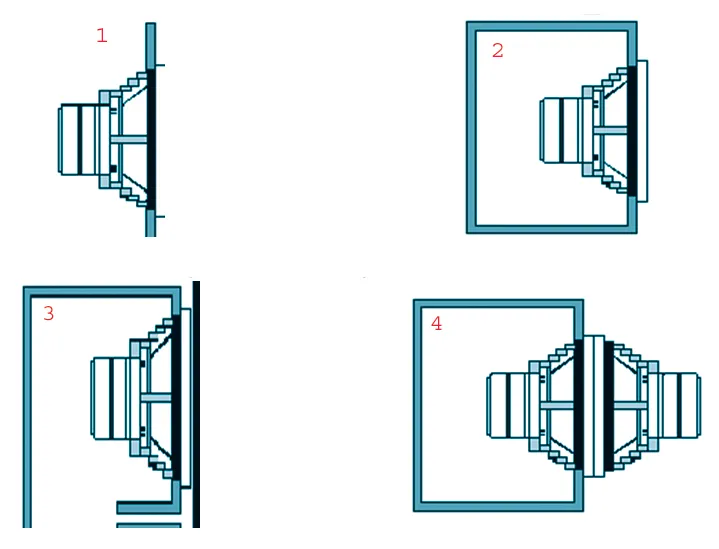 1

2

3

4