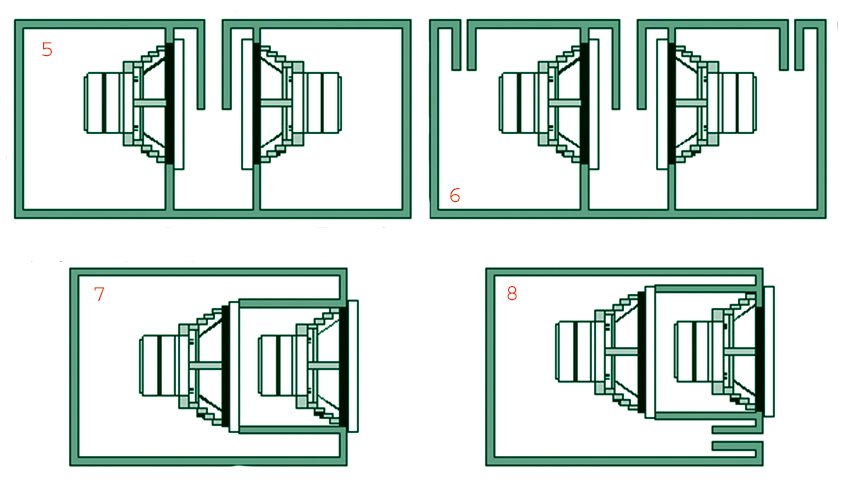 5

6

7

8